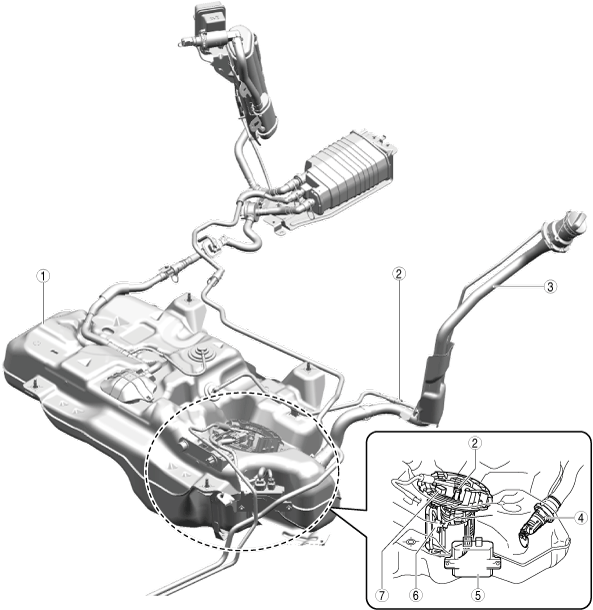 1
2
3
2
4
7
6
5