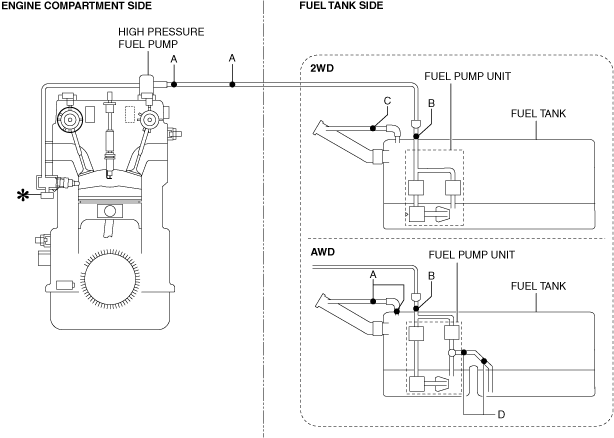 ENGINE COMPARTMENT SIDE

FUEL TANK SIDE

HIGH PRESSURE FUEL PUMP

A

A

*

2WD

FUEL PUMP UNIT

C

B

FUEL TANK

AWD

FUEL PUMP UNIT

A

B

FUEL TANK

D