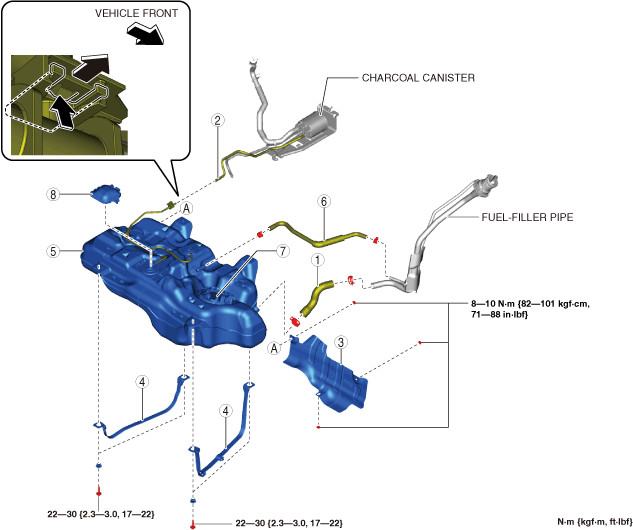 VEHICLE FRONT

CHARCOAL CANISTER

2

8

A

6

FUEL-FILLER PIPE

5

7

1

8—10 N·m {82—101 kgf·cm, 71—88 in·lbf}

A

3

4

4

22—30 {2.3—3.0, 17—22}

22—30 {2.3—3.0, 17—22}

N·m {kgf·m, ft·lbf}