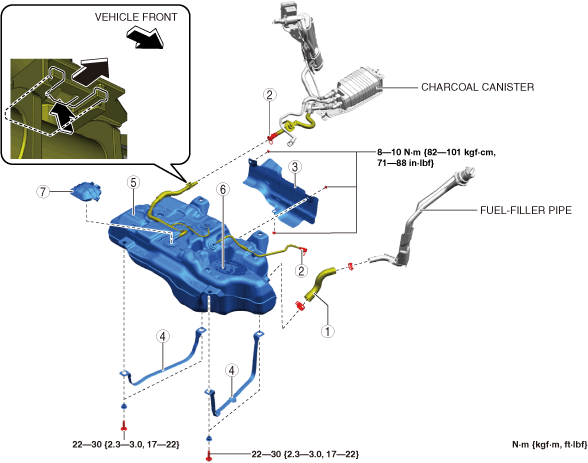 VEHICLE FRONT

CHARCOAL CANISTER

2

8—10 N·m {82—101 kgf·cm, 71—88 in·lbf}

3

7

5

6

FUEL-FILLER PIPE

2

1

4

4

22—30 {2.3—3.0, 17—22}

22—30 {2.3—3.0, 17—22}

N·m {kgf·m, ft·lbf}