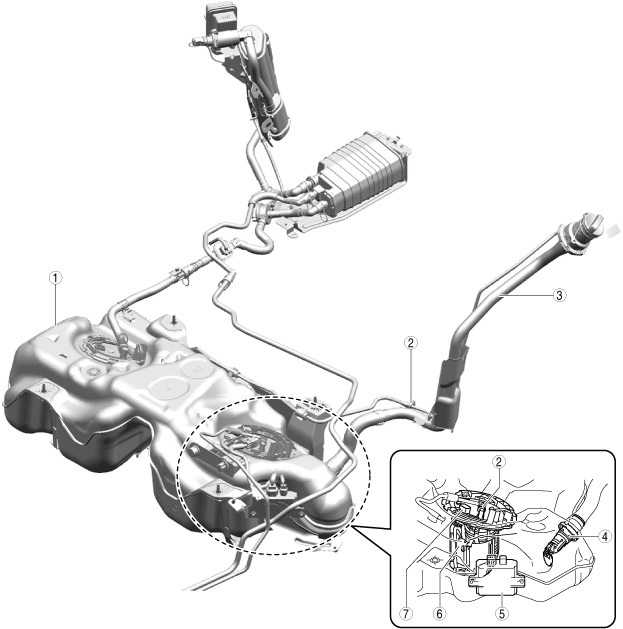 1
2
3
2
4
7
6
5