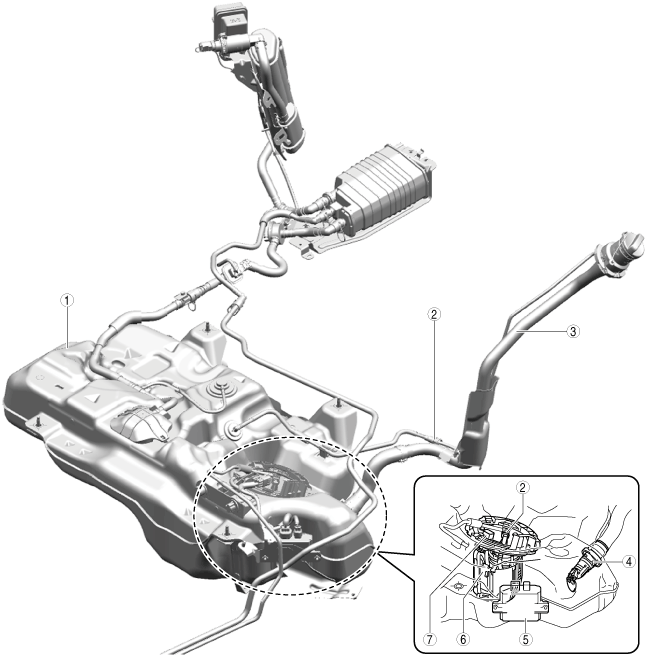 1
2
3
2
4
7
6
5