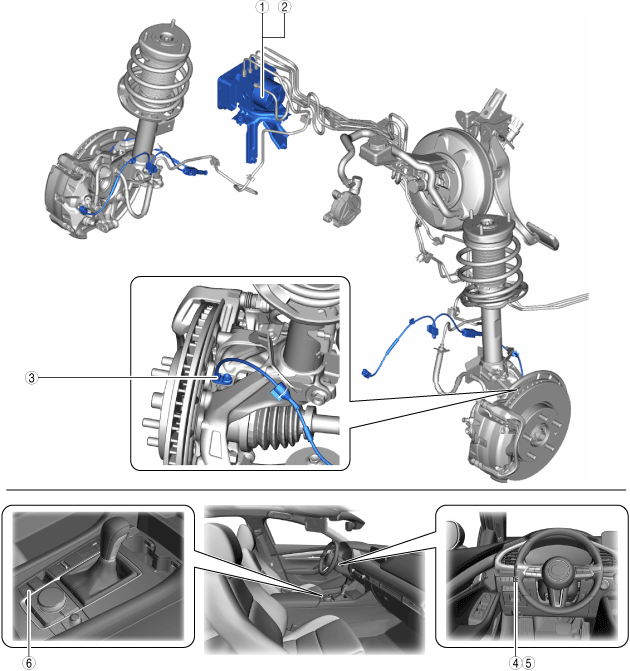 ① ②

③

⑥

④ ⑤