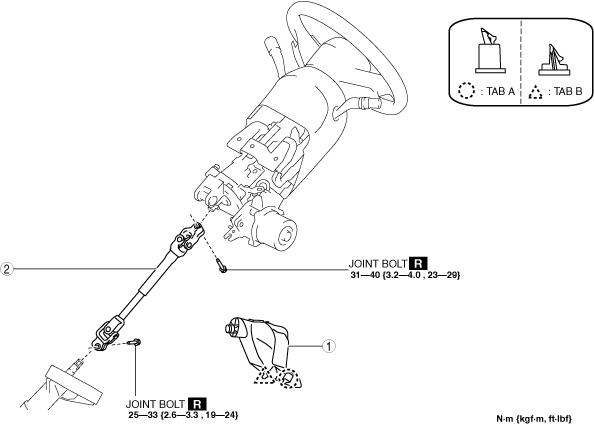 : TAB A
: TAB B

2

JOINT BOLT R
31—40 {3.2—4.0 , 23—29}

1

JOINT BOLT R
25—33 {2.6—3.3 , 19—24}

N·m {kgf·m, ft·lbf}