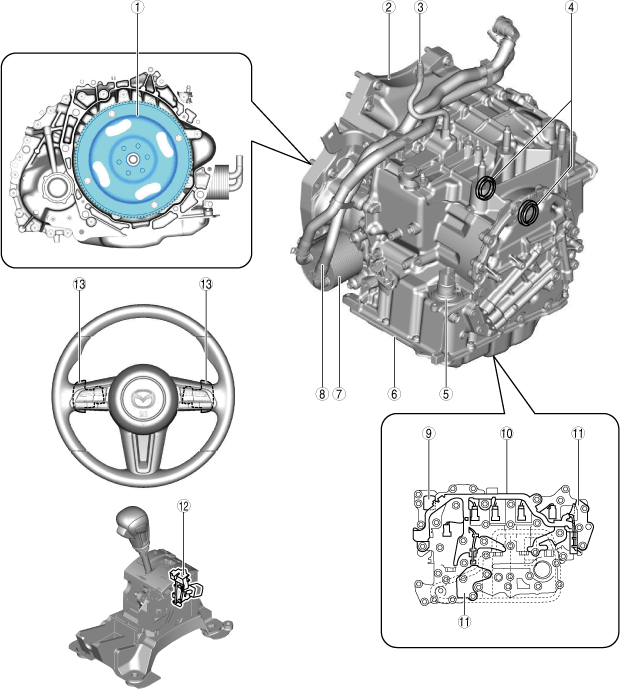 1
2
3
4
13
13
8
7
6
5
9
10
11
12
11