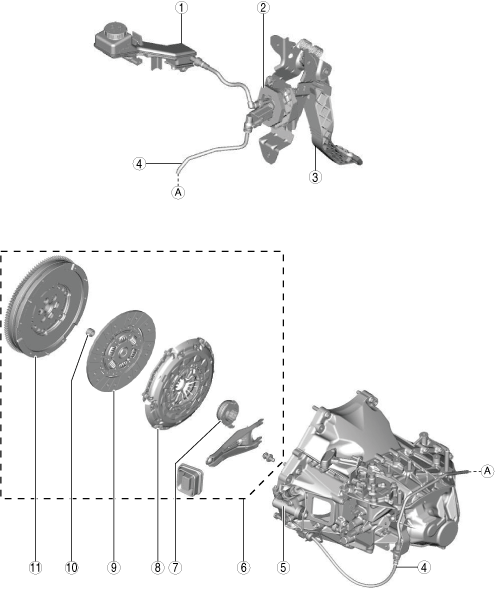 1
2
4
A
3
A
11
10
9
8
7
6
5
4