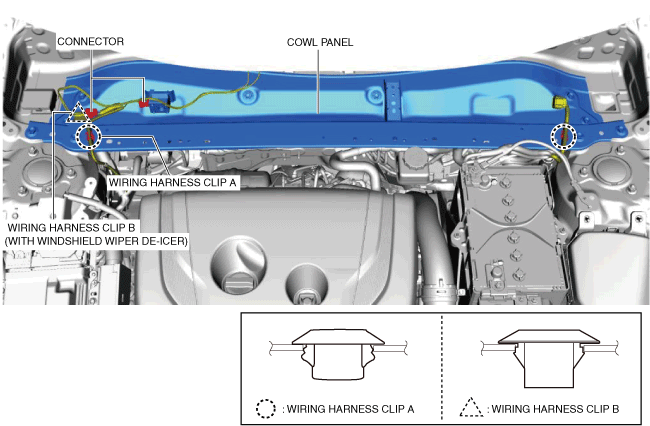 CONNECTOR

COWL PANEL

WIRING HARNESS CLIP A

WIRING HARNESS CLIP B
(WITH WINDSHIELD WIPER DE-ICER)

: WIRING HARNESS CLIP A

: WIRING HARNESS CLIP B