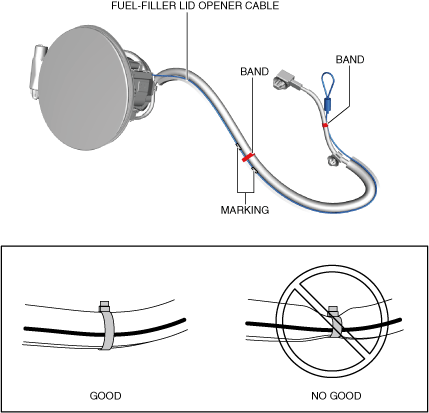 FUEL-FILLER LID OPENER CABLE

BAND

BAND

MARKING

GOOD

NO GOOD