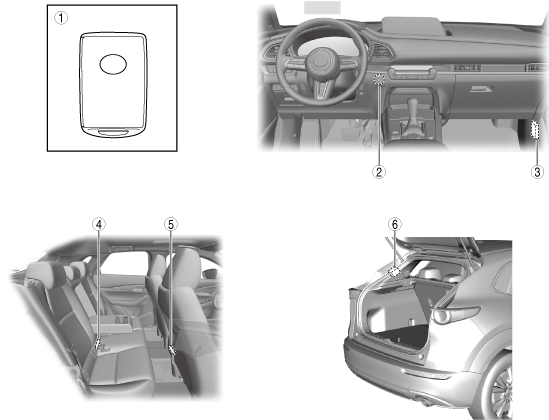 ①

②

③

④

⑤

⑥