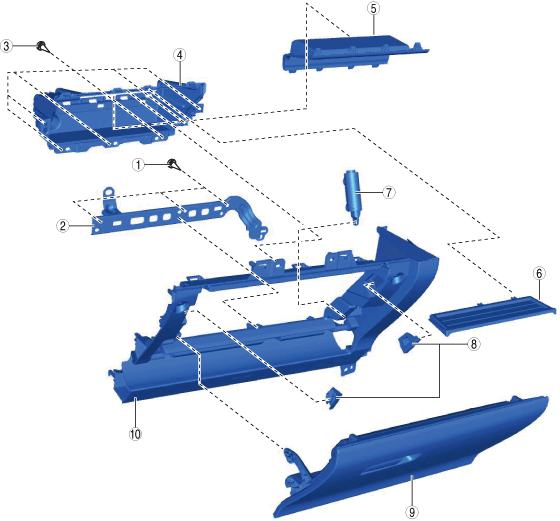 5
3
4
1
7
2
6
8
10
9