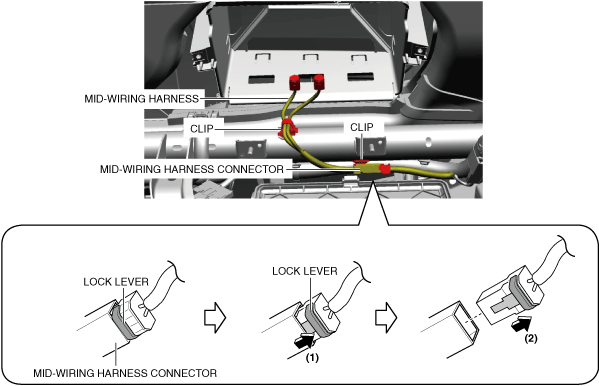 MID-WIRING HARNESS

CLIP

CLIP

MID-WIRING HARNESS CONNECTOR

LOCK LEVER

MID-WIRING HARNESS CONNECTOR

LOCK LEVER

(1)

(2)