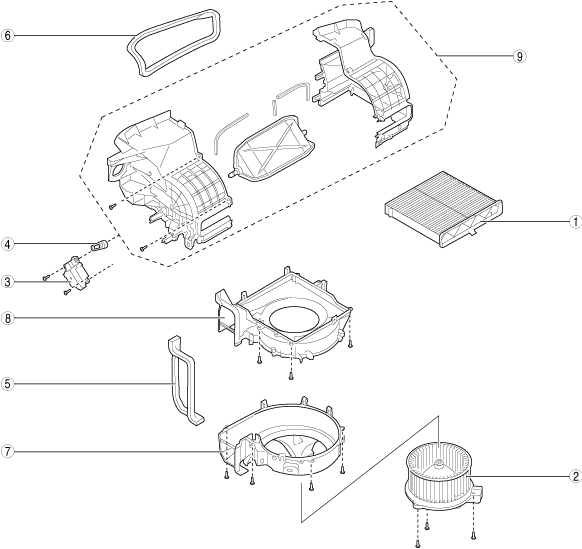 6
9
1
4
3
8
5
7
2