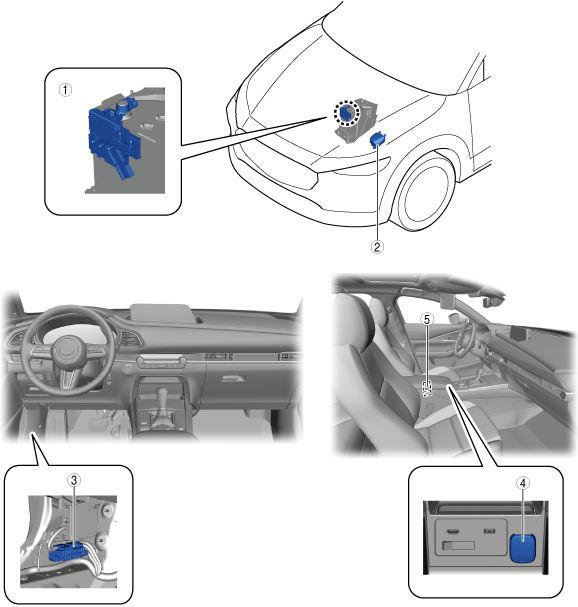 1
2
5
3
4