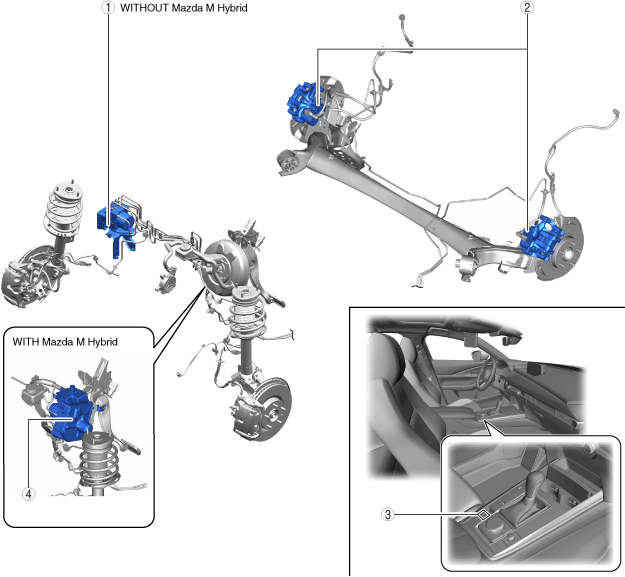 ① WITHOUT Mazda M Hybrid

②

WITH Mazda M Hybrid

④

③