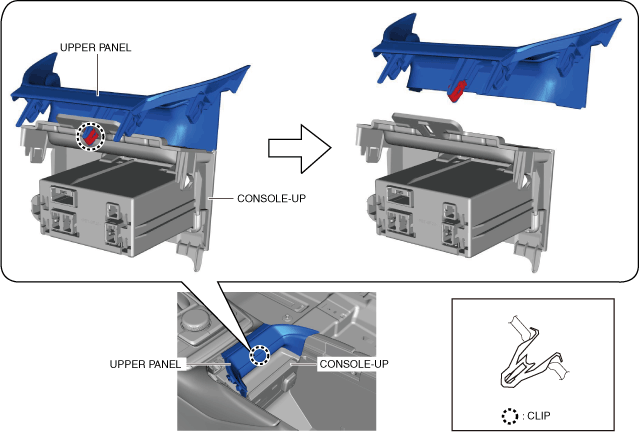 UPPER PANEL

CONSOLE-UP

UPPER PANEL

CONSOLE-UP

: CLIP