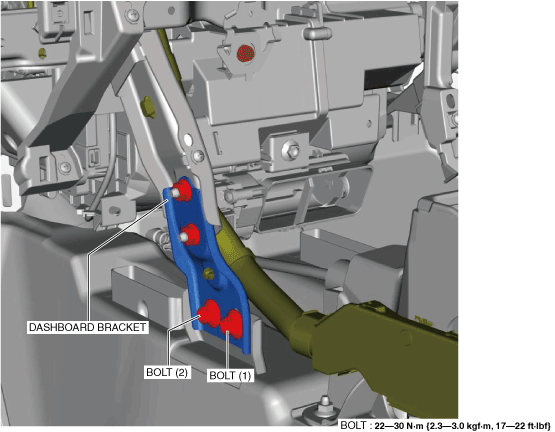 DASHBOARD BRACKET

BOLT (2)

BOLT (1)

BOLT : 22—30 N·m {2.3—3.0 kgf·m, 17—22 ft·lbf}