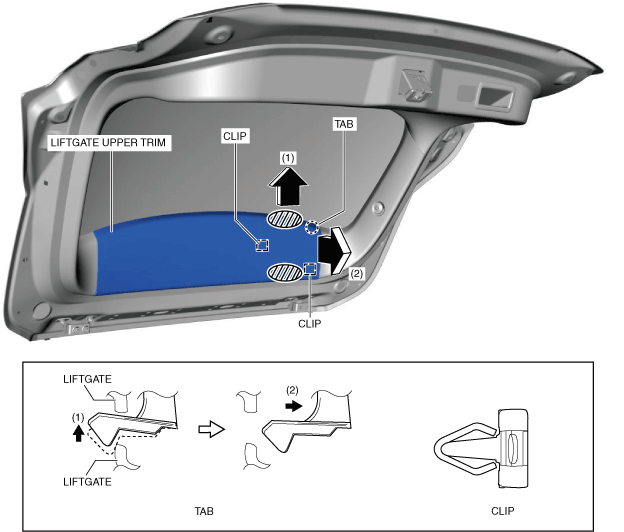 LIFTGATE UPPER TRIM

CLIP

TAB

(1)

(2)

CLIP

LIFTGATE

(1)

LIFTGATE

(2)

TAB

CLIP