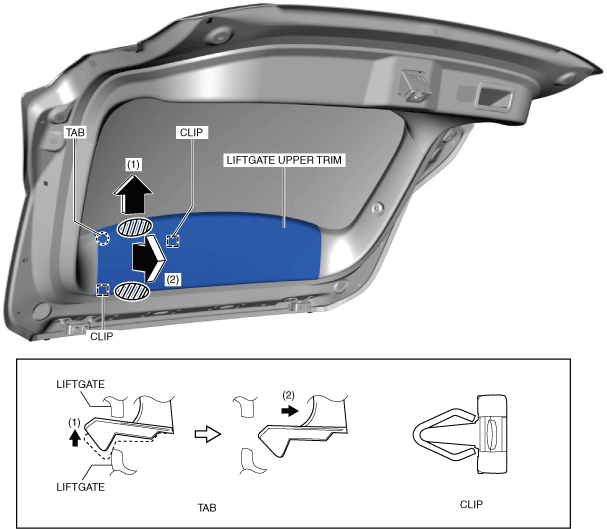 TAB
CLIP
(1)
LIFTGATE UPPER TRIM
(2)
CLIP

LIFTGATE
(1)
LIFTGATE
(2)
TAB
CLIP