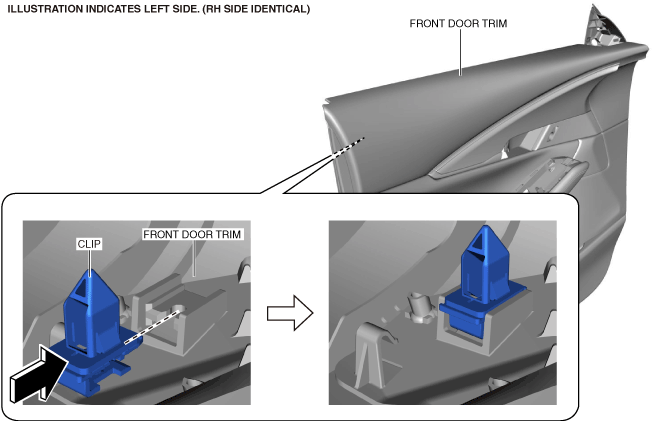 ILLUSTRATION INDICATES LEFT SIDE. (RH SIDE IDENTICAL)

FRONT DOOR TRIM

CLIP

FRONT DOOR TRIM