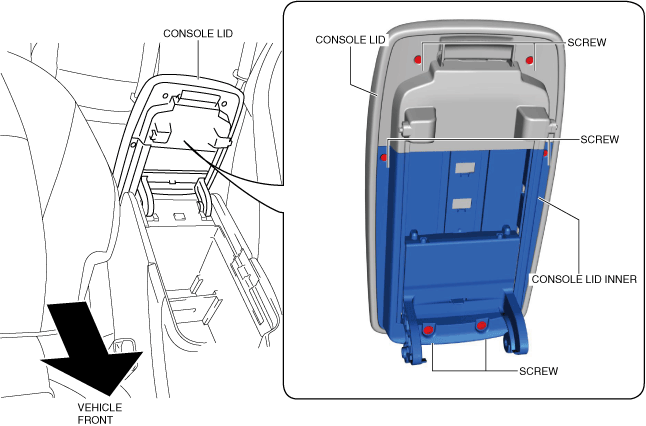 CONSOLE LID

VEHICLE FRONT

CONSOLE LID

SCREW

SCREW

CONSOLE LID INNER

SCREW