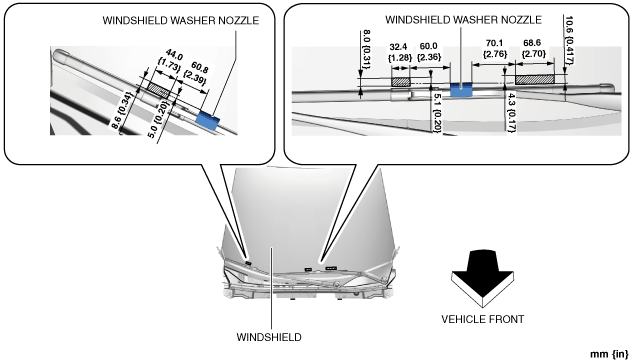 WINDSHIELD WASHER NOZZLE

44.0 {1.73}

60.8 {2.39}

8.6 {0.34}

5.0 {0.20}

WINDSHIELD WASHER NOZZLE

8.0 {0.31}

32.4 {1.28}

60.0 {2.36}

70.1 {2.76}

68.6 {2.70}

10.6 {0.417}

5.1 {0.20}

4.3 {0.17}

WINDSHIELD

VEHICLE FRONT

mm {in}