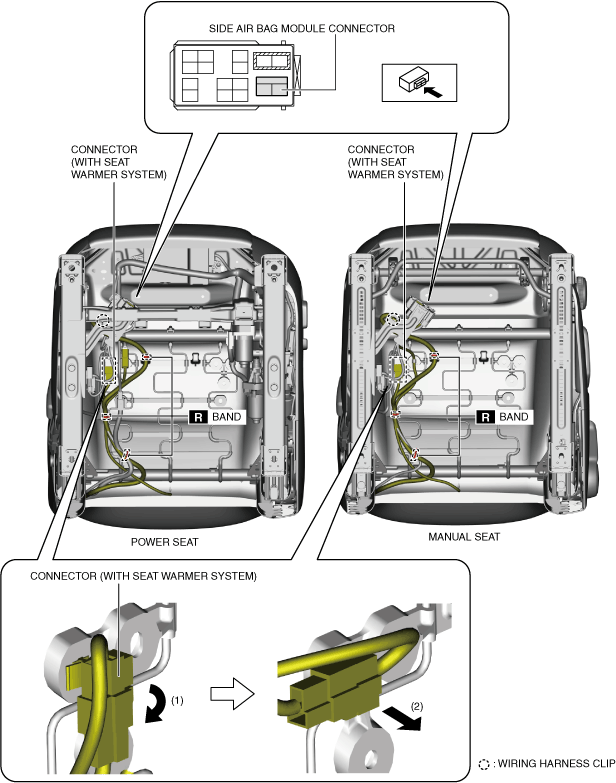 SIDE AIR BAG MODULE CONNECTOR

CONNECTOR (WITH SEAT WARMER SYSTEM)

CONNECTOR (WITH SEAT WARMER SYSTEM)

R BAND

R BAND

POWER SEAT

MANUAL SEAT

CONNECTOR (WITH SEAT WARMER SYSTEM)

(1)

(2)

: WIRING HARNESS CLIP