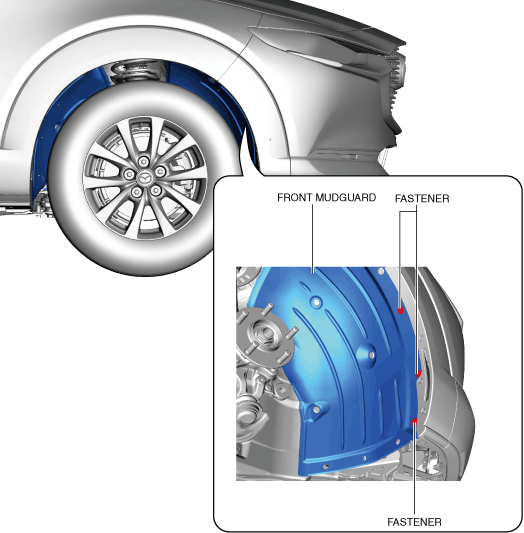 FRONT MUDGUARD

FASTENER

FASTENER