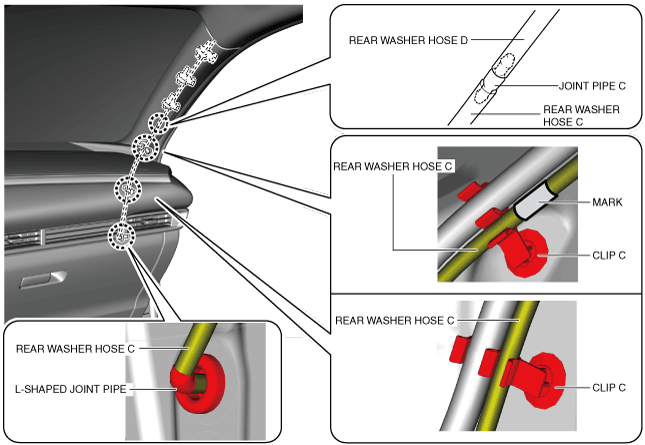 REAR WASHER HOSE D

JOINT PIPE C

REAR WASHER HOSE C

REAR WASHER HOSE C

MARK

CLIP C

REAR WASHER HOSE C

CLIP C

REAR WASHER HOSE C

L-SHAPED JOINT PIPE