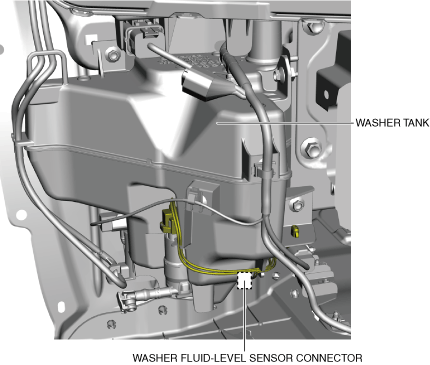 WASHER TANK

WASHER FLUID-LEVEL SENSOR CONNECTOR