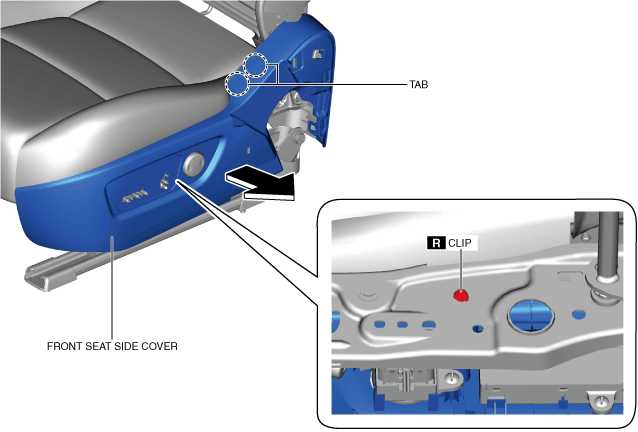 TAB

R CLIP

FRONT SEAT SIDE COVER