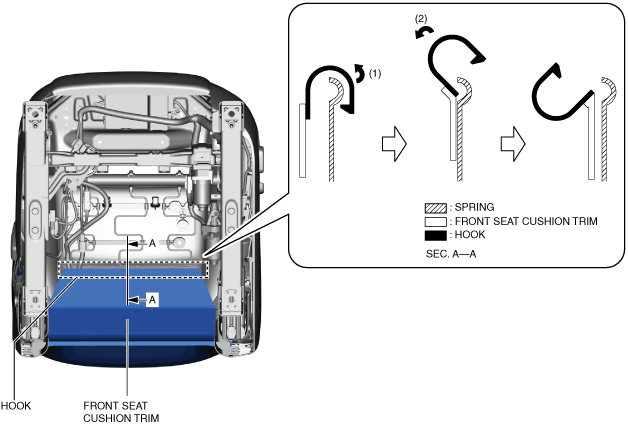 (2)

(1)

: SPRING
: FRONT SEAT CUSHION TRIM
: HOOK

SEC. A—A

A

A

HOOK

FRONT SEAT CUSHION TRIM