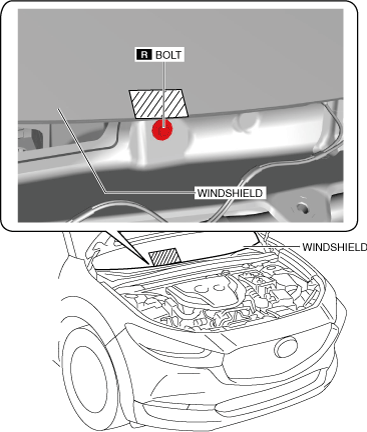 R BOLT

WINDSHIELD

WINDSHIELD