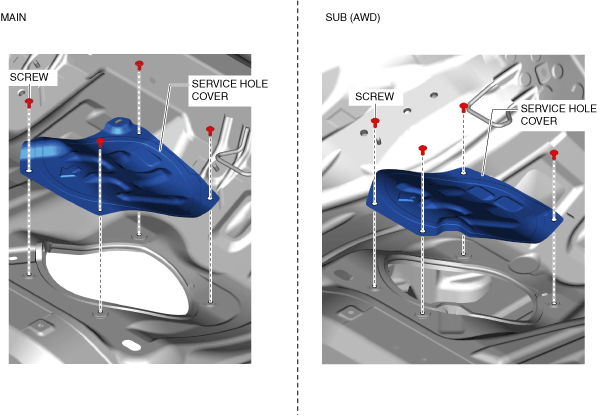 MAIN

SCREW

SERVICE HOLE COVER

SUB (AWD)

SCREW

SERVICE HOLE COVER