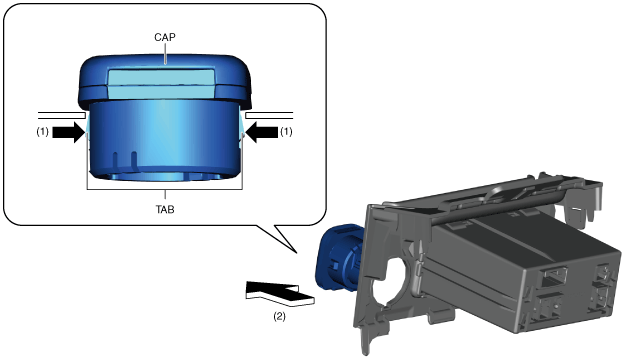 CAP

(1)

(1)

TAB

(2)