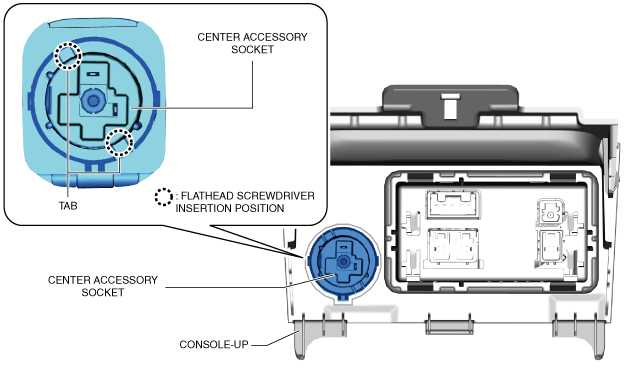 CENTER ACCESSORY SOCKET

TAB

: FLATHEAD SCREWDRIVER INSERTION POSITION

CENTER ACCESSORY SOCKET

CONSOLE-UP