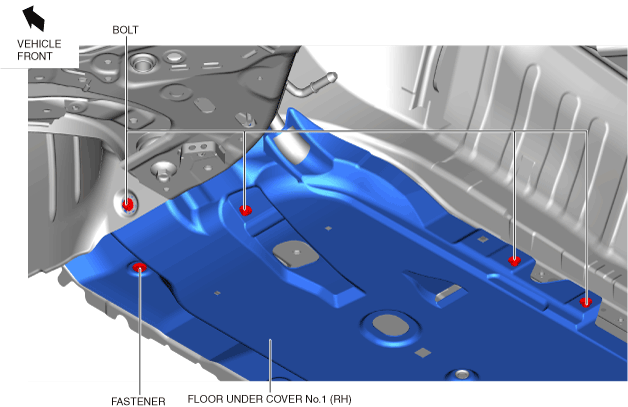 VEHICLE FRONT

BOLT

FASTENER

FLOOR UNDER COVER No.1 (RH)