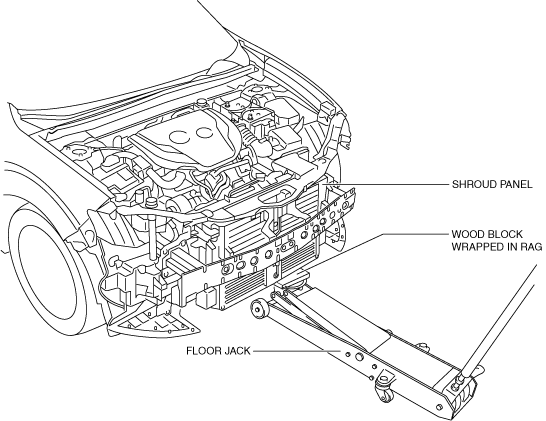 SHROUD PANEL

WOOD BLOCK WRAPPED IN RAG

FLOOR JACK