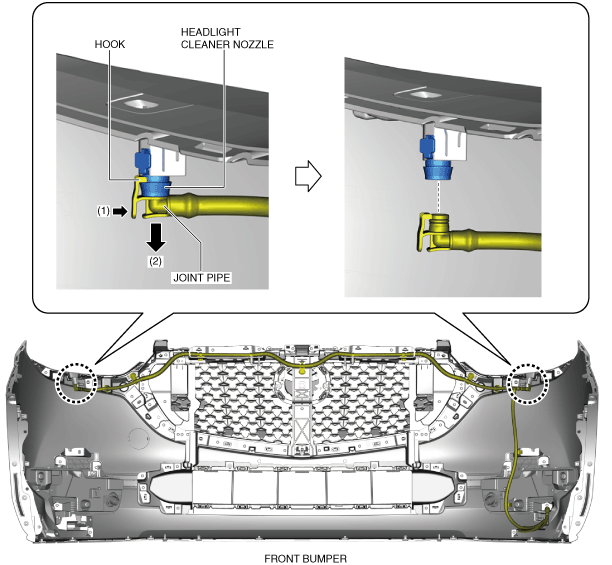 HOOK

HEADLIGHT CLEANER NOZZLE

(1)

(2)

JOINT PIPE

FRONT BUMPER