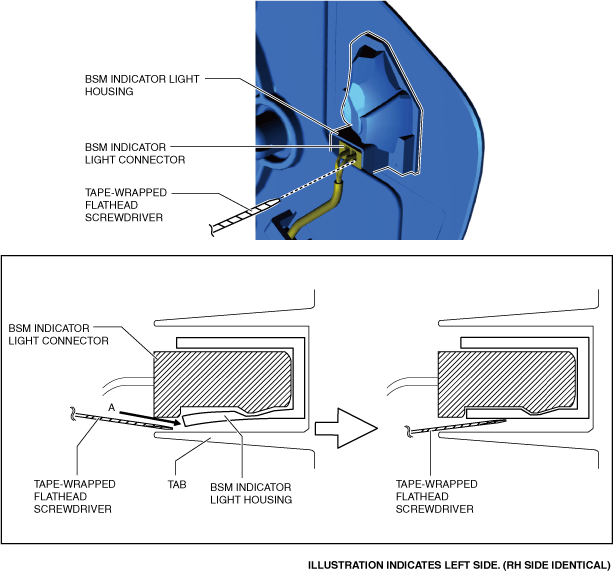 BSM INDICATOR LIGHT HOUSING

BSM INDICATOR LIGHT CONNECTOR

TAPE-WRAPPED FLATHEAD SCREWDRIVER

BSM INDICATOR LIGHT CONNECTOR

A

TAPE-WRAPPED FLATHEAD SCREWDRIVER

TAB

BSM INDICATOR LIGHT HOUSING

TAPE-WRAPPED FLATHEAD SCREWDRIVER

ILLUSTRATION INDICATES LEFT SIDE. (RH SIDE IDENTICAL)