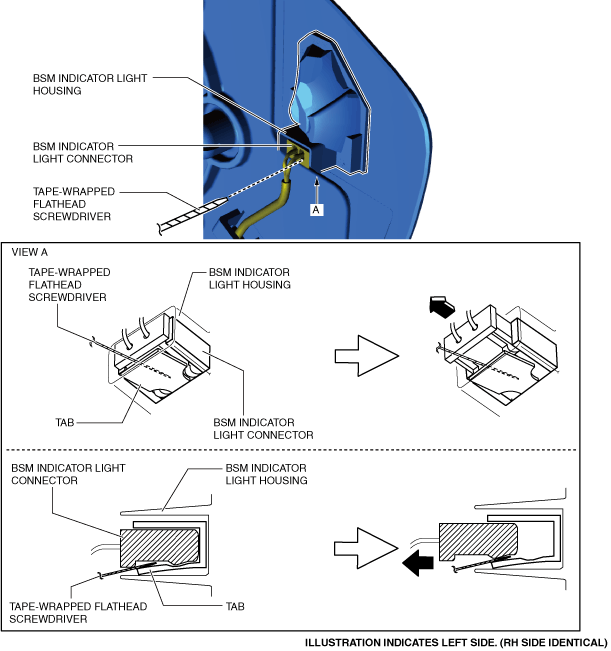 BSM INDICATOR LIGHT HOUSING

BSM INDICATOR LIGHT CONNECTOR

TAPE-WRAPPED FLATHEAD SCREWDRIVER

A

VIEW A

TAPE-WRAPPED FLATHEAD SCREWDRIVER

BSM INDICATOR LIGHT HOUSING

TAB

BSM INDICATOR LIGHT CONNECTOR

BSM INDICATOR LIGHT CONNECTOR

BSM INDICATOR LIGHT HOUSING

TAPE-WRAPPED FLATHEAD SCREWDRIVER

TAB

ILLUSTRATION INDICATES LEFT SIDE. (RH SIDE IDENTICAL)