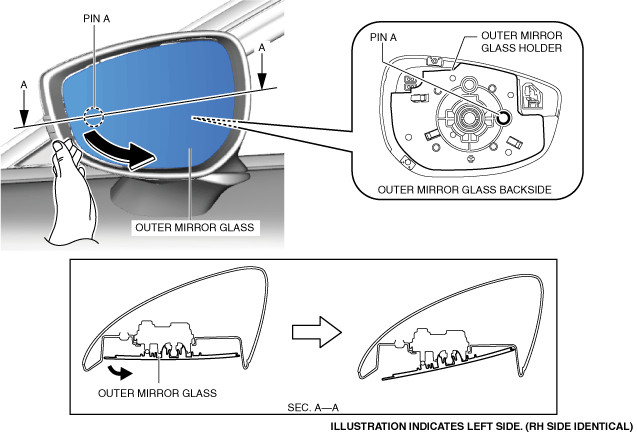 PIN A

A

A

OUTER MIRROR GLASS

PIN A

OUTER MIRROR GLASS HOLDER

OUTER MIRROR GLASS BACKSIDE

OUTER MIRROR GLASS

SEC. A—A

ILLUSTRATION INDICATES LEFT SIDE. (RH SIDE IDENTICAL)