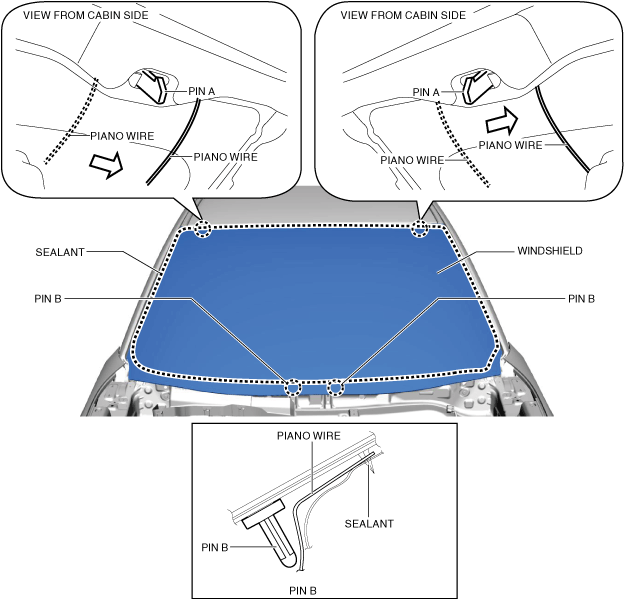 VIEW FROM CABIN SIDE

PIN A

PIANO WIRE

PIANO WIRE

VIEW FROM CABIN SIDE

PIN A

PIANO WIRE

PIANO WIRE

SEALANT

WINDSHIELD

PIN B

PIN B

PIANO WIRE

SEALANT

PIN B

PIN B