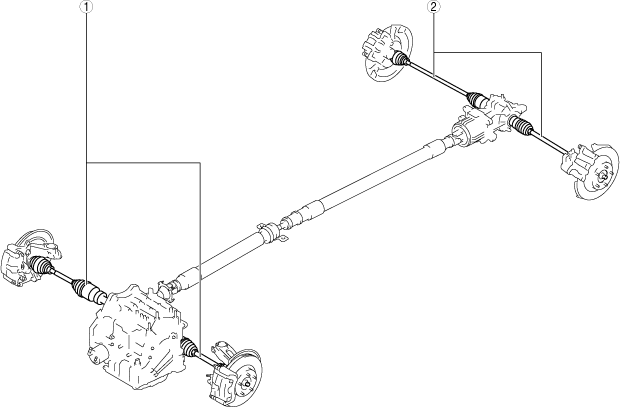 1

2