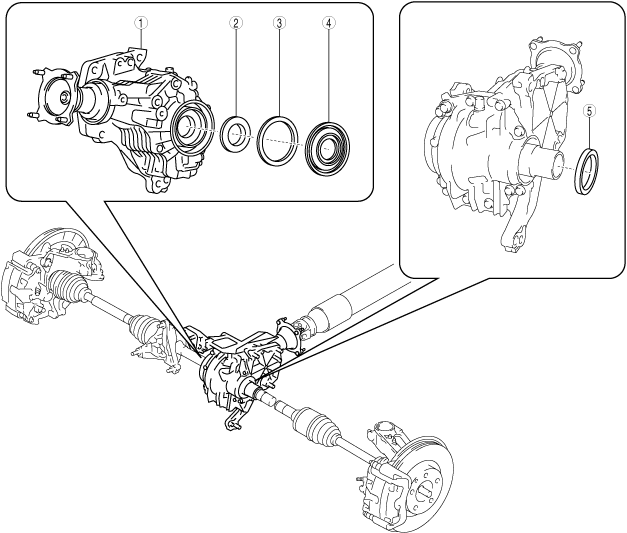 1
2
3
4
5