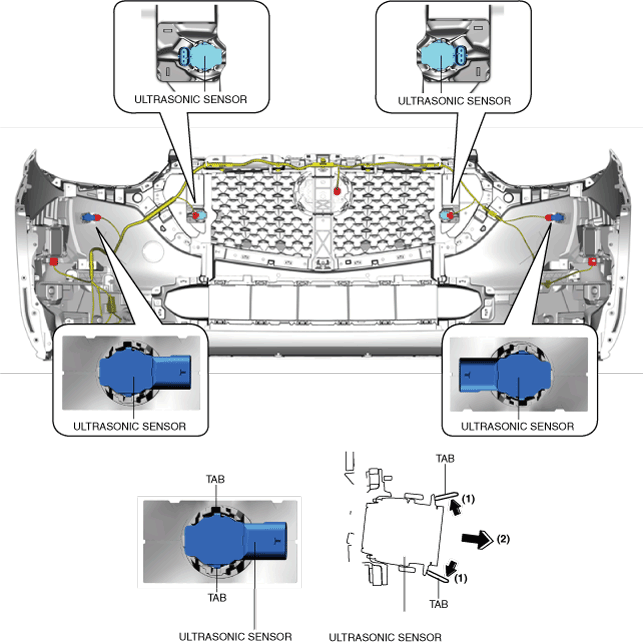 ULTRASONIC SENSOR

ULTRASONIC SENSOR

ULTRASONIC SENSOR

ULTRASONIC SENSOR

TAB

TAB

ULTRASONIC SENSOR

TAB

(1)

(2)

(1)

TAB

ULTRASONIC SENSOR