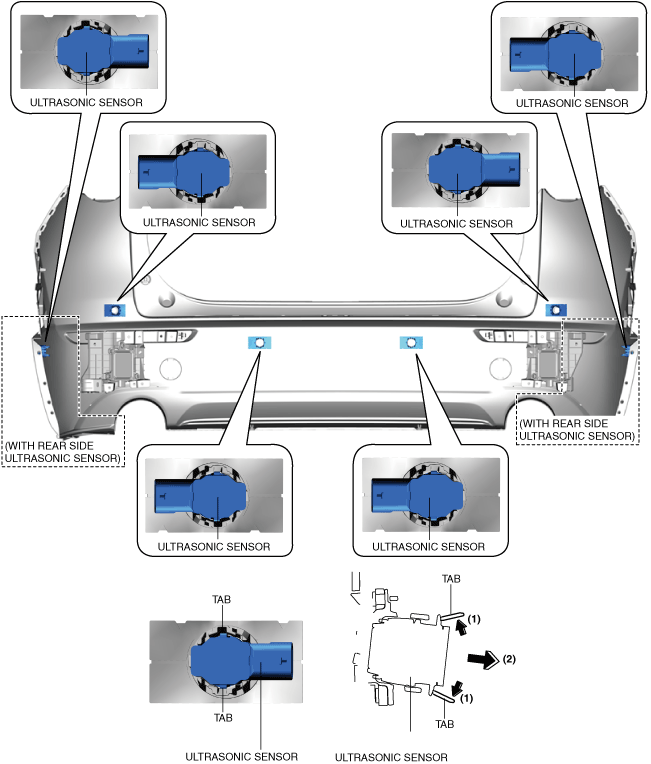 ULTRASONIC SENSOR

ULTRASONIC SENSOR

ULTRASONIC SENSOR

ULTRASONIC SENSOR

(WITH REAR SIDE ULTRASONIC SENSOR)

(WITH REAR SIDE ULTRASONIC SENSOR)

ULTRASONIC SENSOR

ULTRASONIC SENSOR

TAB

TAB

ULTRASONIC SENSOR

TAB

(1)

(2)

(1)

TAB

ULTRASONIC SENSOR