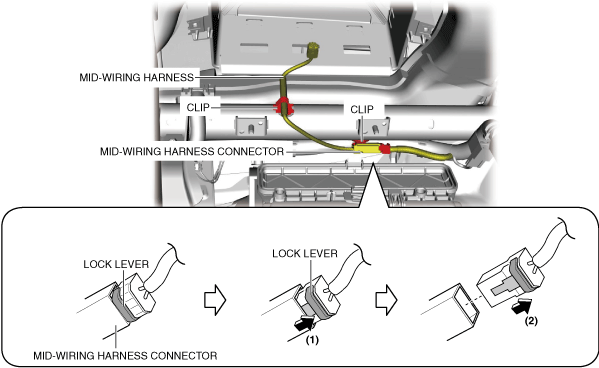 MID-WIRING HARNESS
CLIP
CLIP
MID-WIRING HARNESS CONNECTOR
LOCK LEVER
MID-WIRING HARNESS CONNECTOR
LOCK LEVER
(1)
(2)