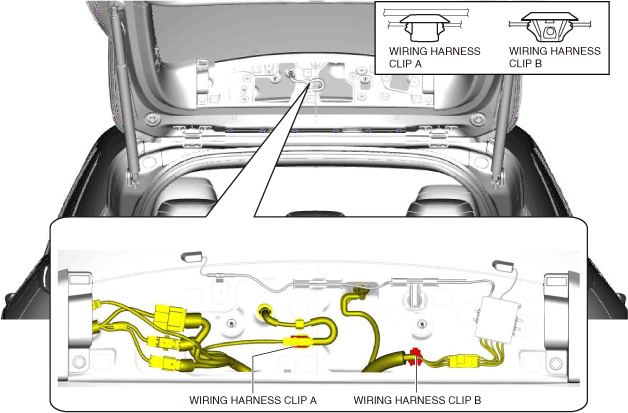 WIRING HARNESS CLIP A

WIRING HARNESS CLIP B

WIRING HARNESS CLIP A

WIRING HARNESS CLIP B