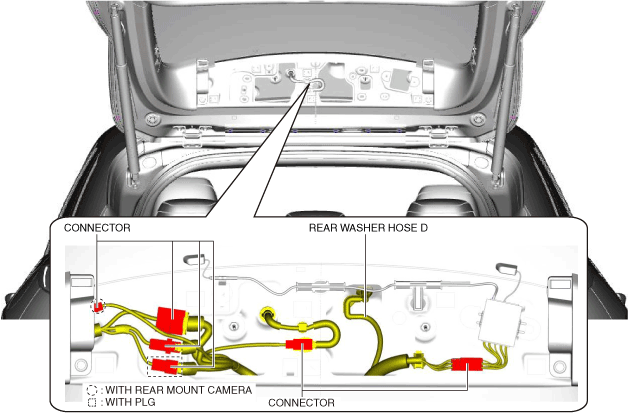 CONNECTOR

REAR WASHER HOSE D

: WITH REAR MOUNT CAMERA
: WITH PLG

CONNECTOR