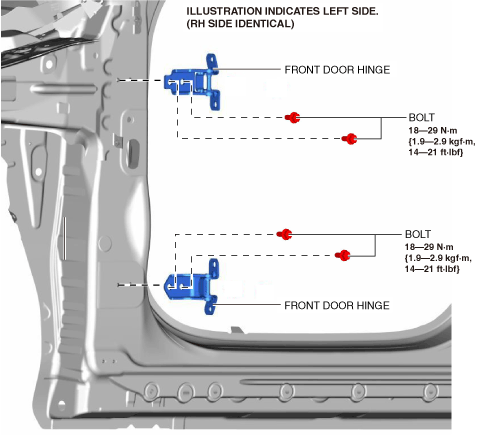 ILLUSTRATION INDICATES LEFT SIDE.
(RH SIDE IDENTICAL)

FRONT DOOR HINGE

BOLT
18—29 N·m
{1.9—2.9 kgf·m,
14—21 ft·lbf}

BOLT
18—29 N·m
{1.9—2.9 kgf·m,
14—21 ft·lbf}

FRONT DOOR HINGE